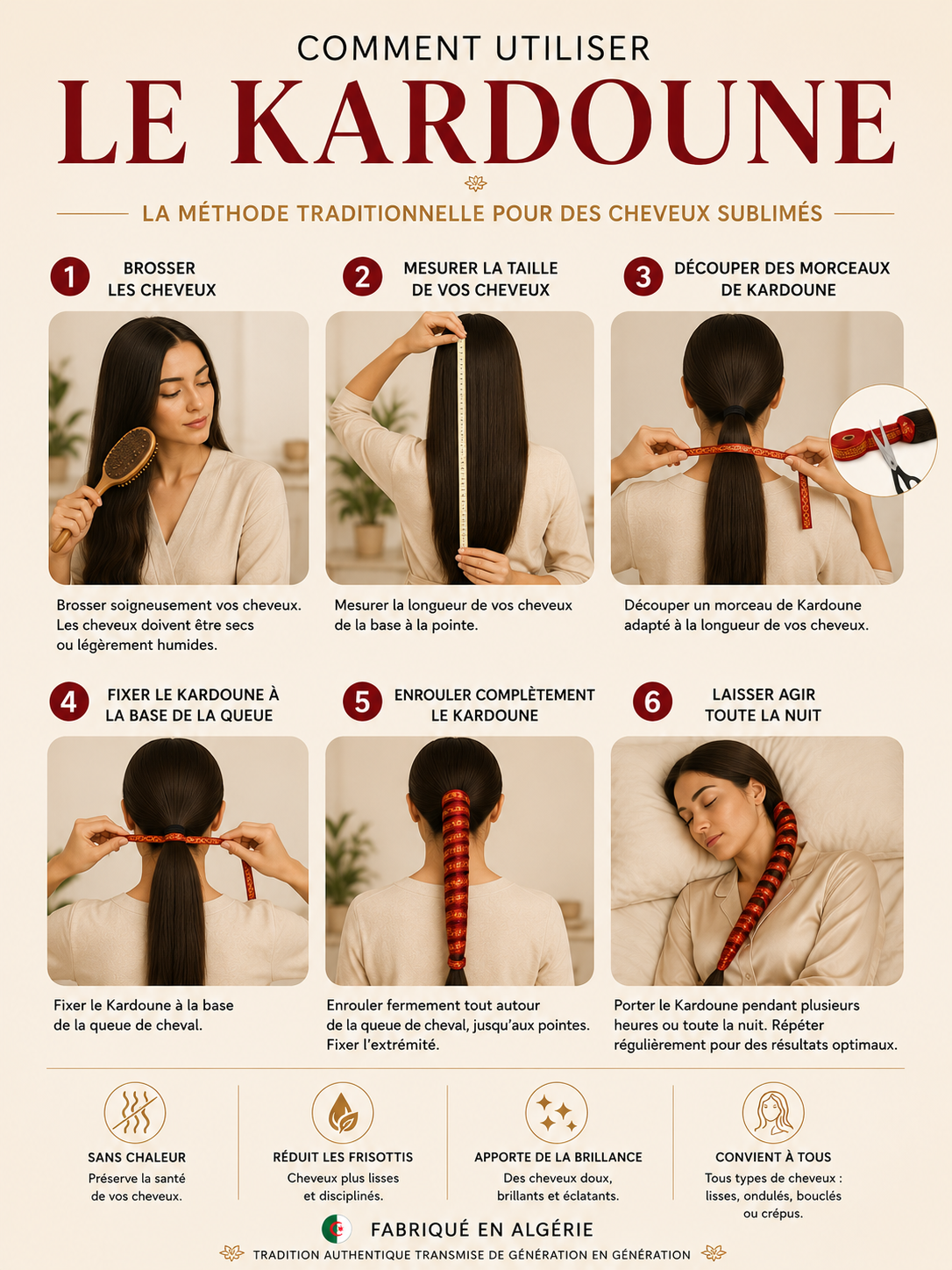 COMMENT UTILISER

LE KARDOUNE

LA MÉTHODE TRADITIONNELLE POUR DES CHEVEUX SUBLIMÉS

1 BROSSER LES CHEVEUX

Brosser soigneusement vos cheveux. Les cheveux doivent être secs ou légèrement humides.

2 MESURER LA TAILLE DE VOS CHEVEUX

Mesurer la longueur de vos cheveux de la base à la pointe.

3 DÉCOUPER DES MORCEAUX DE KARDOUNE

Découper un morceau de Kardoune adapté à la longueur de vos cheveux.

4 FIXER LE KARDOUNE À LA BASE DE LA QUEUE

Fixer le Kardoune à la base de la queue de cheval.

5 ENROULER COMPLÈTEMENT LE KARDOUNE

Enrouler fermement tout autour de la queue de cheval, jusqu'aux pointes. Fixer l'extrémité.

6 LAISSER AGIR TOUTE LA NUIT

Porter le Kardoune pendant plusieurs heures ou toute la nuit. Répéter régulièrement pour des résultats optimaux.

SANS CHALEUR
Préserve la santé de vos cheveux.

RÉDUIT LES FRISOTTIS
Cheveux plus lisses et disciplinés.

APPORTE DE LA BRILLANCE
Des cheveux doux, brillants et éclatants.

CONVIENT À TOUS
Tous types de cheveux : lisses, ondulés, bouclés ou crépus.

FABRIQUÉ EN ALGÉRIE

TRADITION AUTHENTIQUE TRANSMISE DE GÉNÉRATION EN GÉNÉRATION